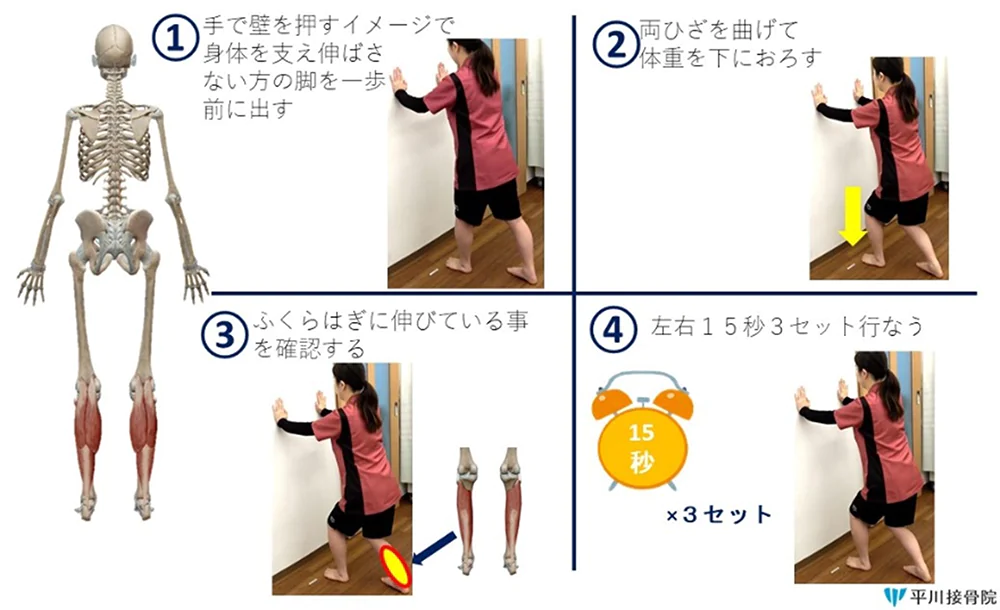 ①
手で壁を押すイメージで身体を支え伸ばさない方の脚を一歩前に出す

②
両ひざを曲げて体重を下におろす

③
ふくらはぎに伸びている事を確認する

④
左右15秒3セット行なう

15
秒

×3セット

平川接骨院